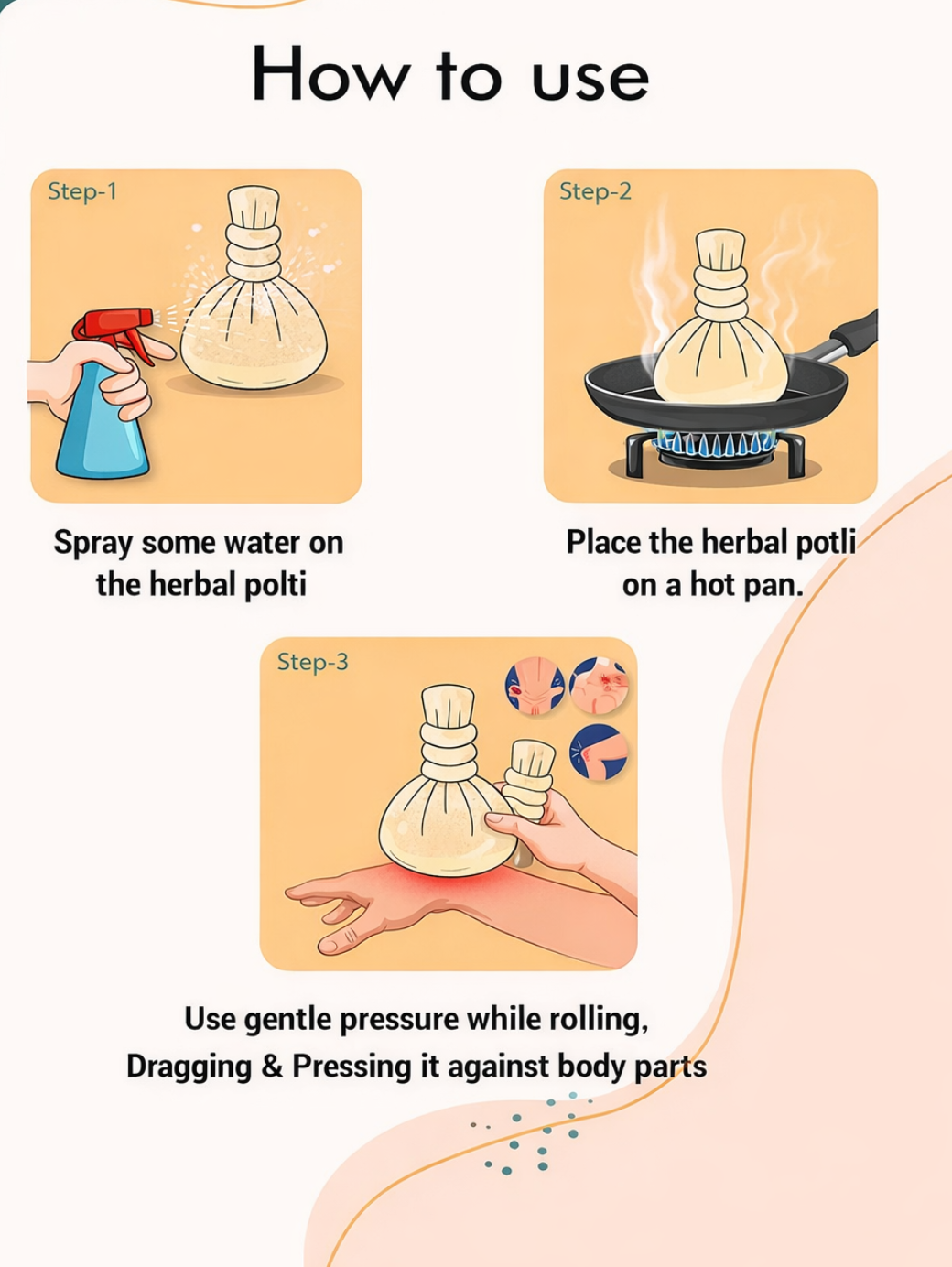 How to use

Step-1

Spray some water on the herbal polti

Step-2

Place the herbal potli on a hot pan.

Step-3

Use gentle pressure while rolling, Dragging & Pressing it against body parts